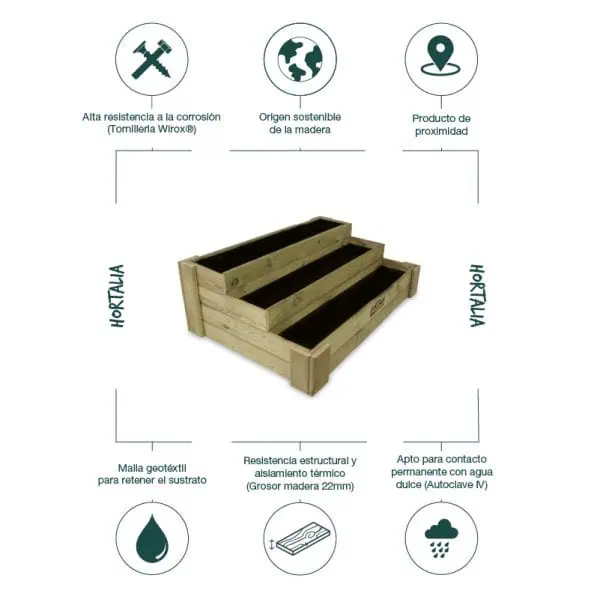 Alta resistencia a la corrosión (Tornillería Wirox®)

Origen sostenible de la madera

Producto de proximidad

HORTALIA

HORTALIA

Malla geotéxtil para retener el sustrato

Resistencia estructural y aislamiento térmico (Grosor madera 22mm)

Apto para contacto permanente con agua dulce (Autoclave IV)